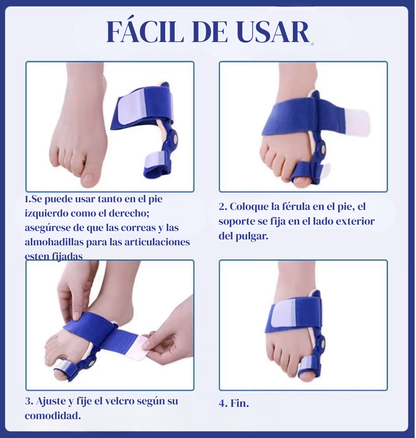 FÁCIL DE USAR

1.Se puede usar tanto en el pie izquierdo como el derecho; asegúrese de que las correas y las almohadillas para las articulaciones esten fijadas

2. Coloque la férula en el pie, el soporte se fija en el lado exterior del pulgar.

3. Ajuste y fije el velcro según su comodidad.

4. Fin.